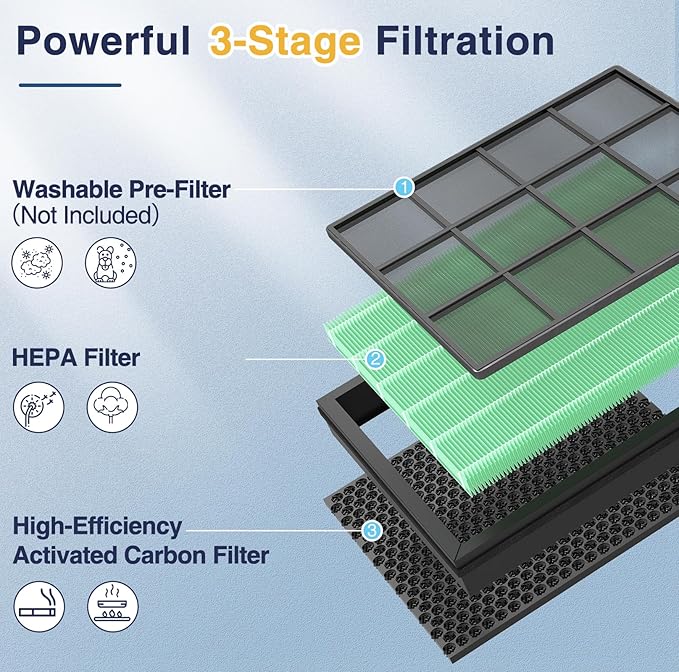 Powerful 3-Stage Filtration

Washable Pre-Filter
(Not Included)

1

HEPA Filter

2

High-Efficiency
Activated Carbon Filter

3