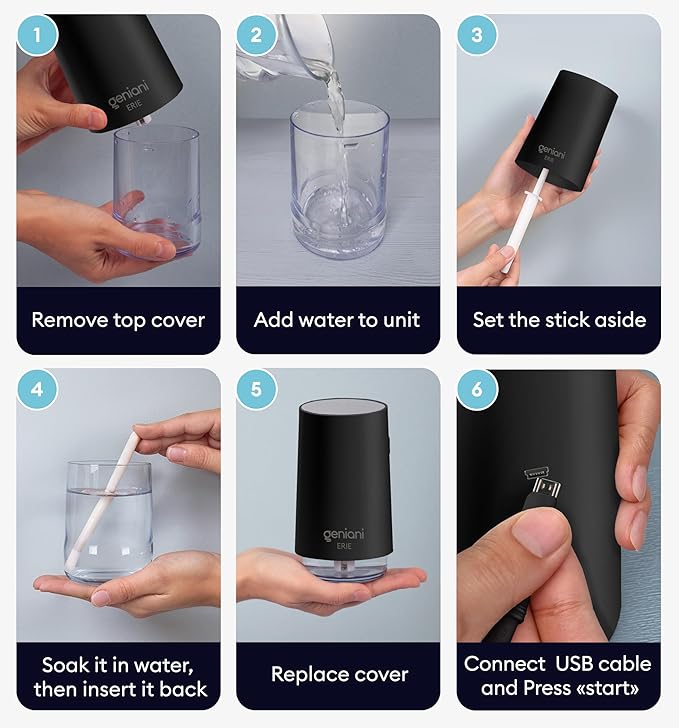 1
geniani
ERIE
Remove top cover

2
Add water to unit

3
geniani
ERIE
Set the stick aside

4
Soak it in water, then insert it back

5
geniani
ERIE
Replace cover

6
Connect USB cable and Press «start»