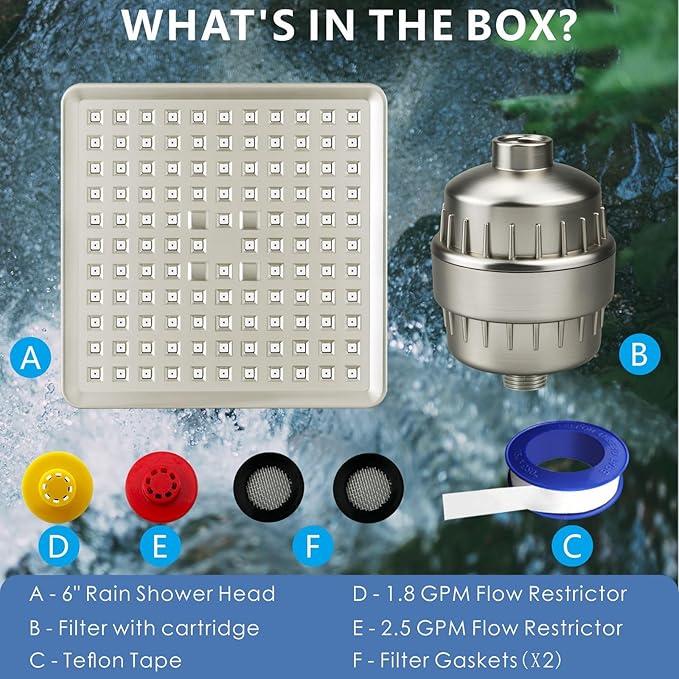 WHAT'S IN THE BOX?

A

B

D

E

F

C

A - 6" Rain Shower Head
B - Filter with cartridge
C - Teflon Tape

D - 1.8 GPM Flow Restrictor
E - 2.5 GPM Flow Restrictor
F - Filter Gaskets (X2)